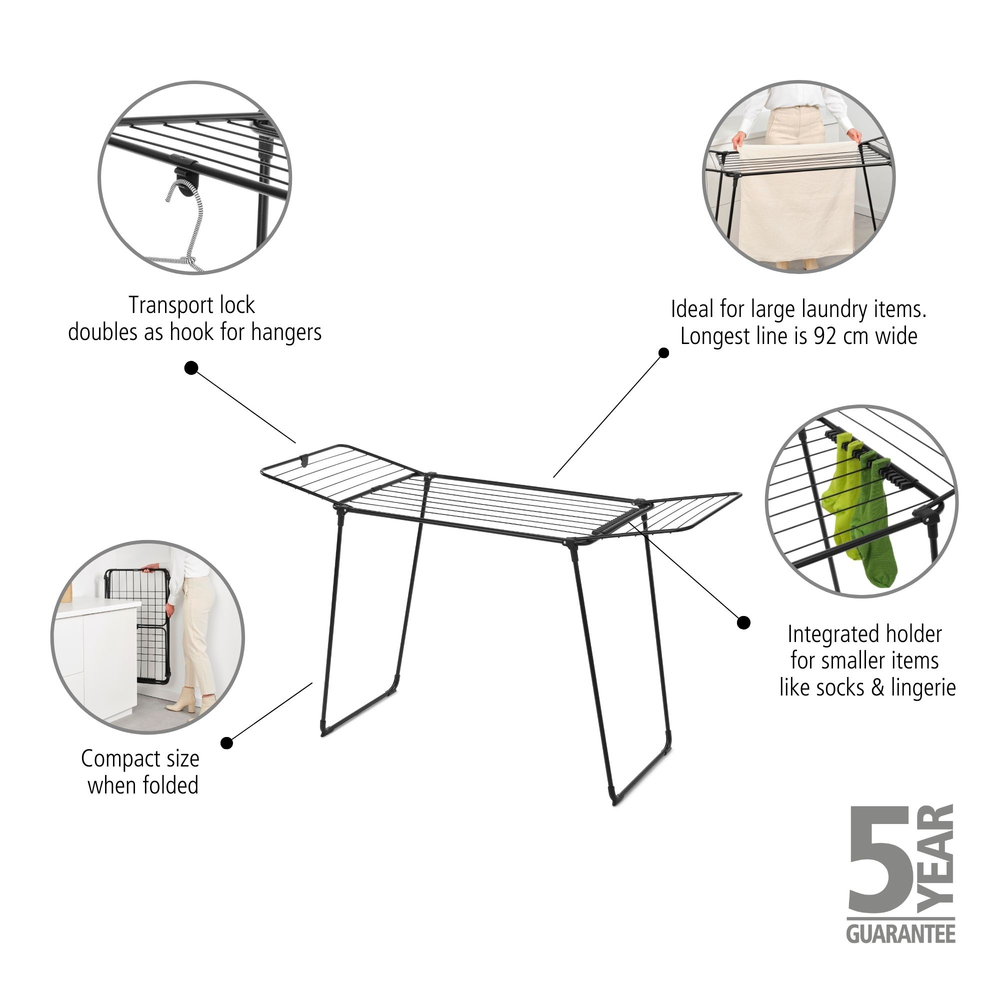 Transport lock
doubles as hook for hangers

Ideal for large laundry items.
Longest line is 92 cm wide

Integrated holder
for smaller items
like socks & lingerie

Compact size
when folded

5 YEAR
GUARANTEE