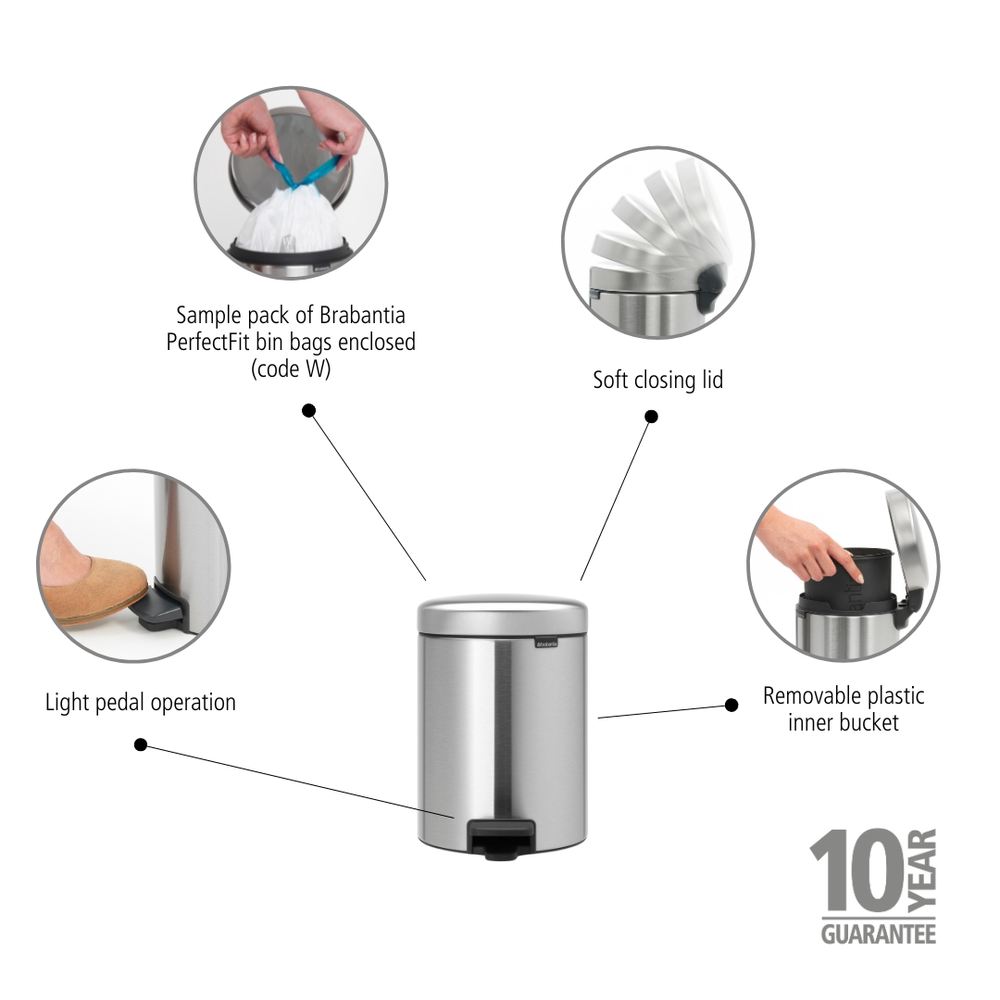 Sample pack of Brabantia PerfectFit bin bags enclosed (code W)

Soft closing lid

Light pedal operation

Removable plastic inner bucket

brabantia

10 YEAR GUARANTEE